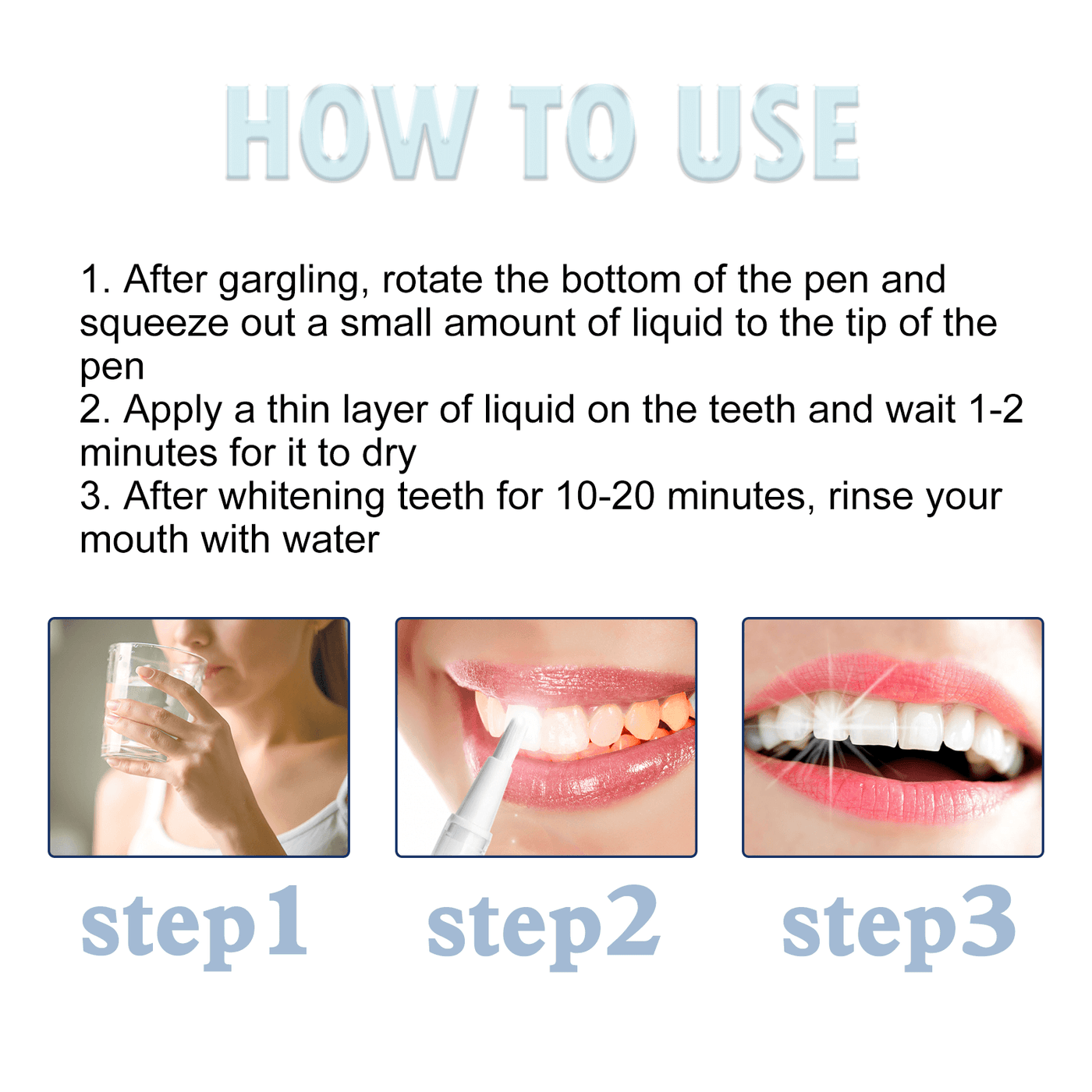 HOW TO USE

1. After gargling, rotate the bottom of the pen and squeeze out a small amount of liquid to the tip of the pen
2. Apply a thin layer of liquid on the teeth and wait 1-2 minutes for it to dry
3. After whitening teeth for 10-20 minutes, rinse your mouth with water

step1

step2

step3