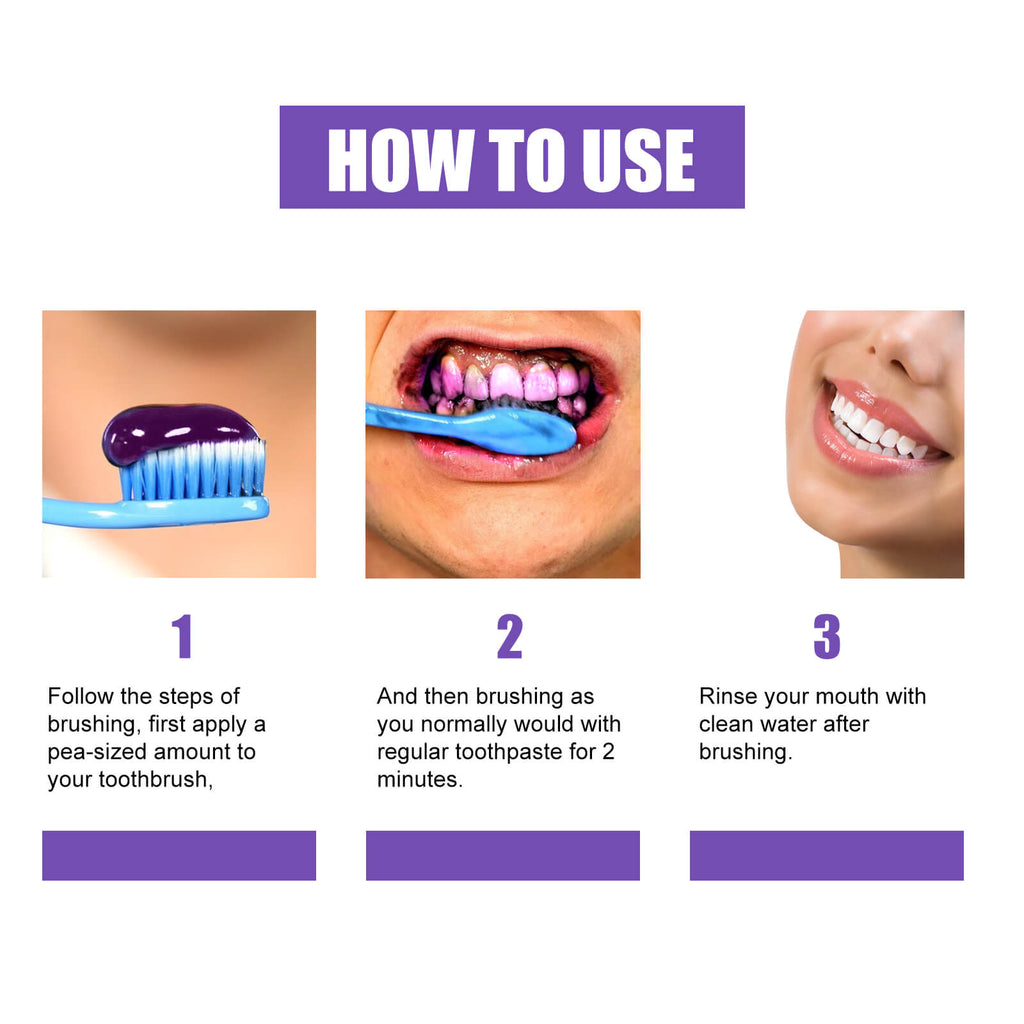 HOW TO USE

1

Follow the steps of brushing, first apply a pea-sized amount to your toothbrush,

2

And then brushing as you normally would with regular toothpaste for 2 minutes.

3

Rinse your mouth with clean water after brushing.