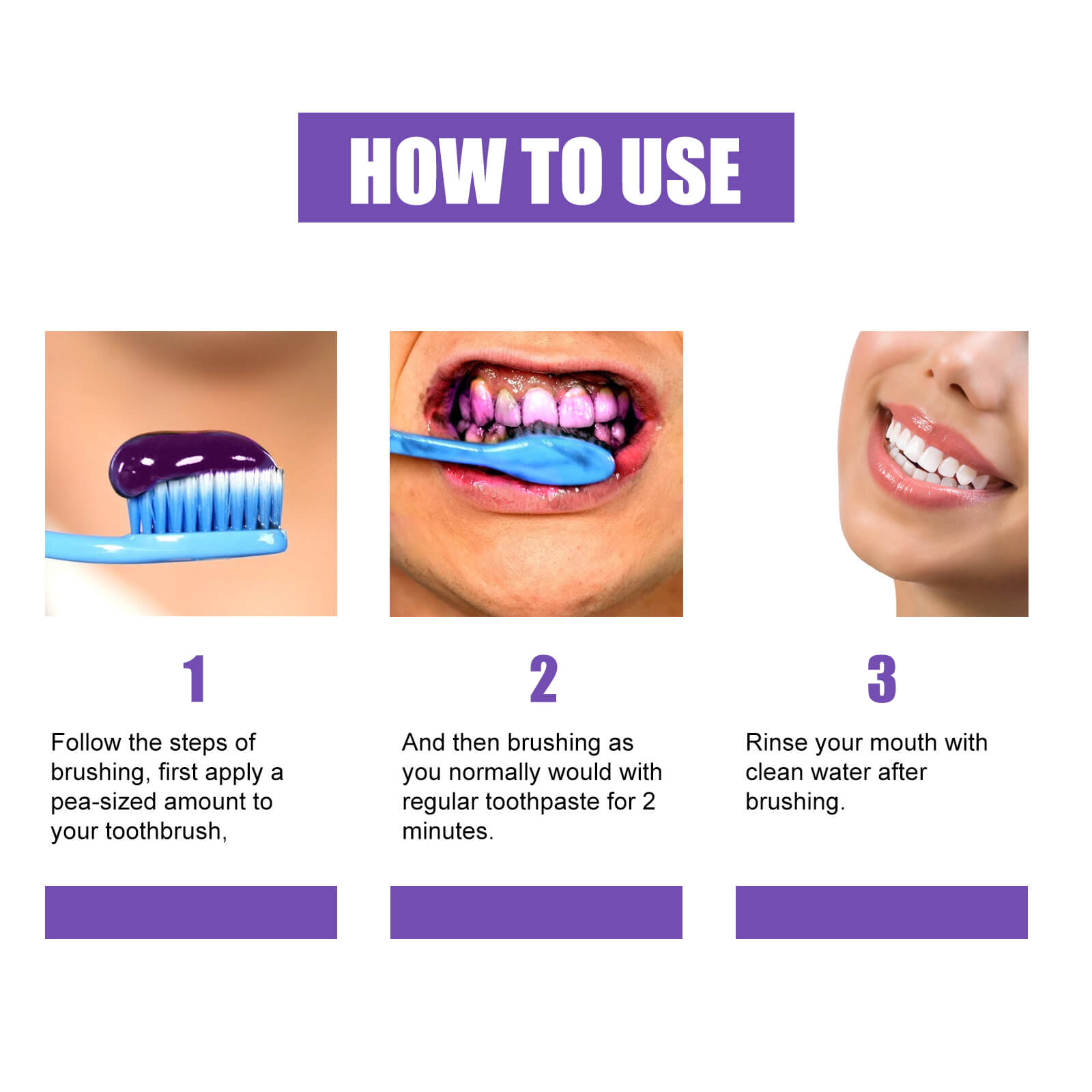 HOW TO USE

1

Follow the steps of brushing, first apply a pea-sized amount to your toothbrush,

2

And then brushing as you normally would with regular toothpaste for 2 minutes.

3

Rinse your mouth with clean water after brushing.