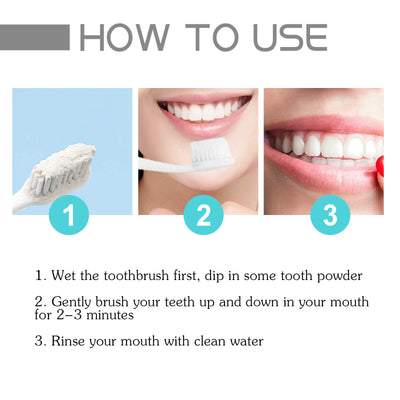 HOW TO USE

1

2

3

1. Wet the toothbrush first, dip in some tooth powder

2. Gently brush your teeth up and down in your mouth for 2-3 minutes

3. Rinse your mouth with clean water